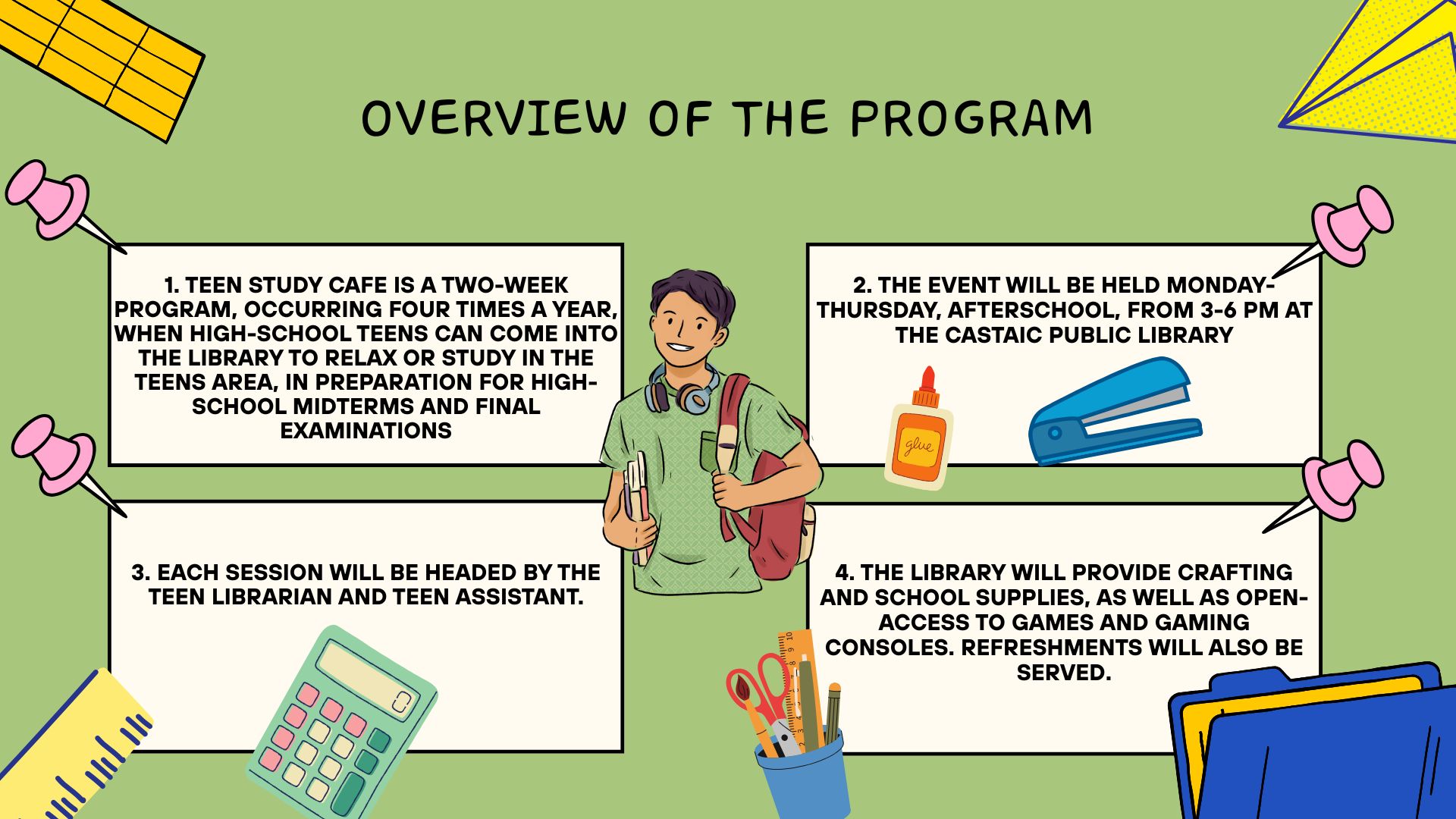 OVERVIEW OF THE PROGRAM

1. TEEN STUDY CAFE IS A TWO-WEEK PROGRAM, OCCURRING FOUR TIMES A YEAR, WHEN HIGH-SCHOOL TEENS CAN COME INTO THE LIBRARY TO RELAX OR STUDY IN THE TEENS AREA, IN PREPARATION FOR HIGH-SCHOOL MIDTERMS AND FINAL EXAMINATIONS

2. THE EVENT WILL BE HELD MONDAY-THURSDAY, AFTERSCHOOL, FROM 3-6 PM AT THE CASTAIC PUBLIC LIBRARY

glue

3. EACH SESSION WILL BE HEADED BY THE TEEN LIBRARIAN AND TEEN ASSISTANT.

4. THE LIBRARY WILL PROVIDE CRAFTING AND SCHOOL SUPPLIES, AS WELL AS OPEN-ACCESS TO GAMES AND GAMING CONSOLES. REFRESHMENTS WILL ALSO BE SERVED.